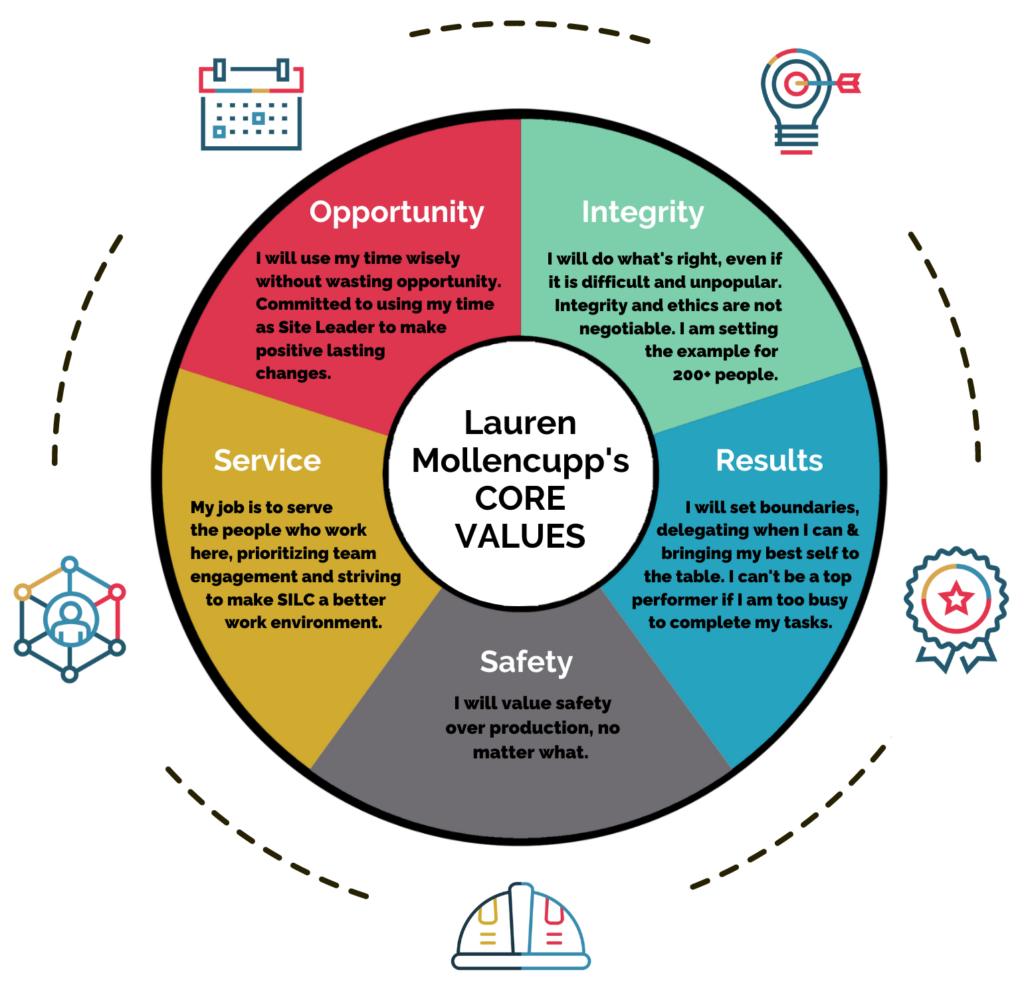 Lauren Mollencupp's CORE VALUES

Opportunity

I will use my time wisely without wasting opportunity. Committed to using my time as Site Leader to make positive lasting changes.

Integrity

I will do what's right, even if it is difficult and unpopular. Integrity and ethics are not negotiable. I am setting the example for 200+ people.

Results

I will set boundaries, delegating when I can & bringing my best self to the table. I can't be a top performer if I am too busy to complete my tasks.

Safety

I will value safety over production, no matter what.

Service

My job is to serve the people who work here, prioritizing team engagement and striving to make SILC a better work environment.